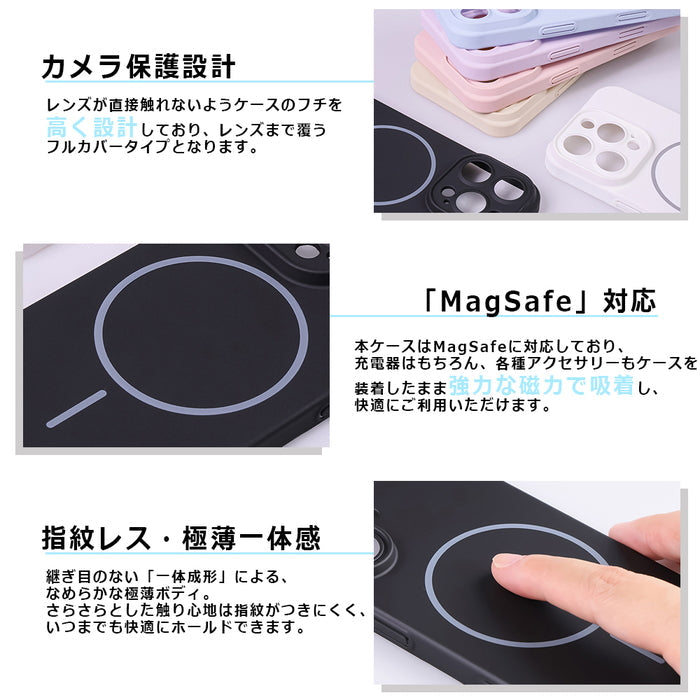 カメラ保護設計

レンズが直接触れないようケースのフチを高く設計しており、レンズまで覆うフルカバータイプとなります。

「MagSafe」対応

本ケースはMagSafeに対応しており、充電器はもちろん、各種アクセサリーもケースを装着したまま強力な磁力で吸着し、快適にご利用いただけます。

指紋レス・極薄一体感

継ぎ目のない「一体成形」による、なめらかな極薄ボディ。さらさらとした触り心地は指紋がつきにくく、いつまでも快適にホールドできます。