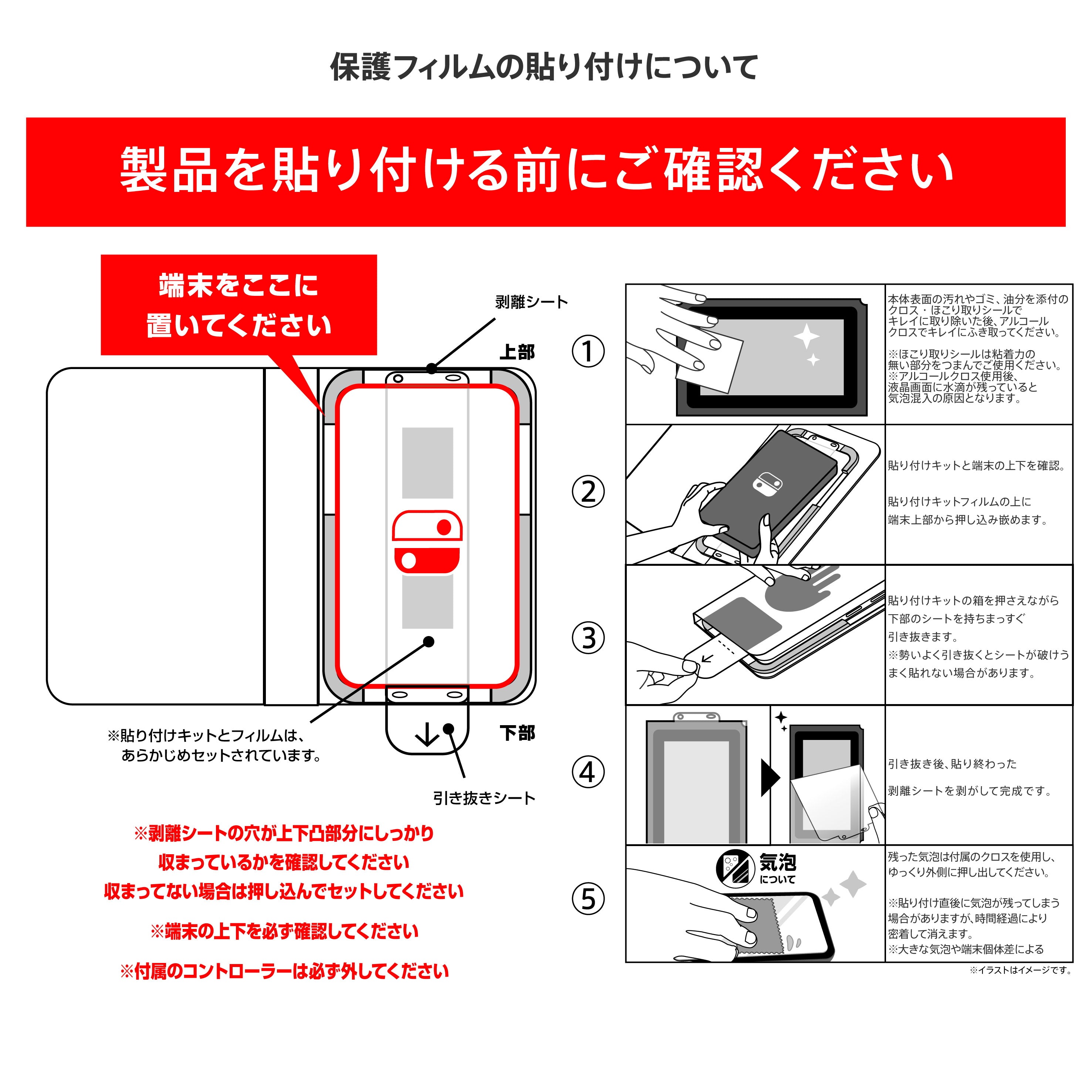 保護フィルムの貼り付けについて

製品を貼り付ける前にご確認ください

端末をここに置いてください

剥離シート

上部

下部

※貼り付けキットとフィルムは、あらかじめセットされています。

引き抜きシート

※剥離シートの穴が上下凸部分にしっかり収まっているかを確認してください
収まってない場合は押し込んでセットしてください

※端末の上下を必ず確認してください

※付属のコントローラーは必ず外してください

①

本体表面の汚れやゴミ、油分を添付のクロス・ほこり取りシールでキレイに取り除いた後、アルコールクロスでキレイにふき取ってください。

※ほこり取りシールは粘着力の無い部分をつまんでご使用ください。
※アルコールクロス使用後、液晶画面に水滴が残っていると気泡混入の原因となります。

②

貼り付けキットと端末の上下を確認。

貼り付けキットフィルムの上に端末上部から押し込み嵌めます。

③

貼り付けキットの箱を押さえながら下部のシートを持ちまっすぐ引き抜きます。
※勢いよく引き抜くとシートが破けうまく貼れない場合があります。

④

引き抜き後、貼り終わった

剥離シートを剥がして完成です。

⑤

気泡について

残った気泡は付属のクロスを使用し、ゆっくり外側に押し出してください。

※貼り付け直後に気泡が残ってしまう場合がありますが、時間経過により密着して消えます。
※大きな気泡や端末個体差による

※イラストはイメージです。