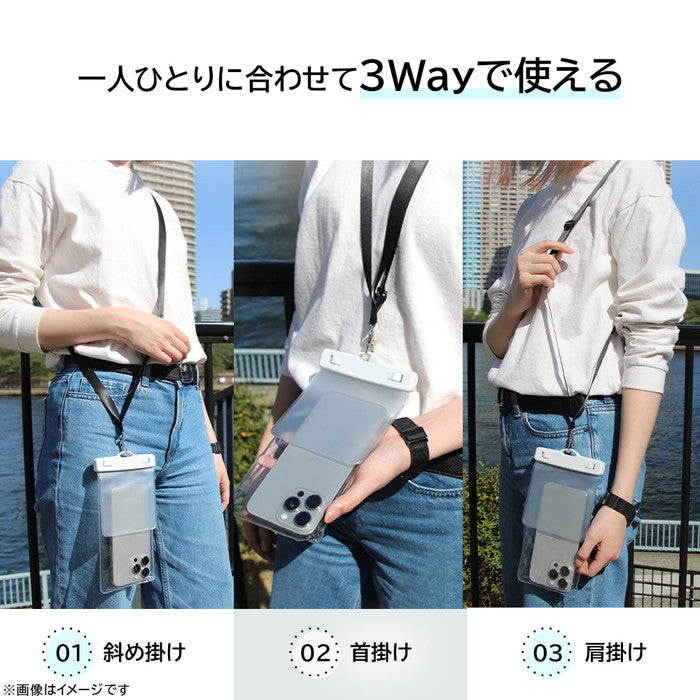 一人ひとりに合わせて3Wayで使える

01 斜め掛け

02 首掛け

03 肩掛け

※画像はイメージです