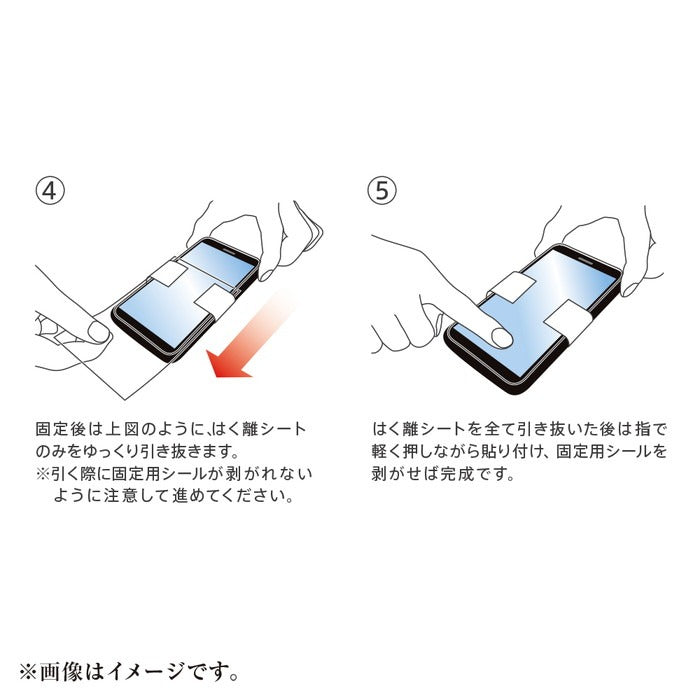 ④

固定後は上図のように、はく離シートのみをゆっくり引き抜きます。
※引く際に固定用シールが剥がれないように注意して進めてください。

⑤

はく離シートを全て引き抜いた後は指で軽く押しながら貼り付け、固定用シールを剥がせば完成です。

※画像はイメージです。