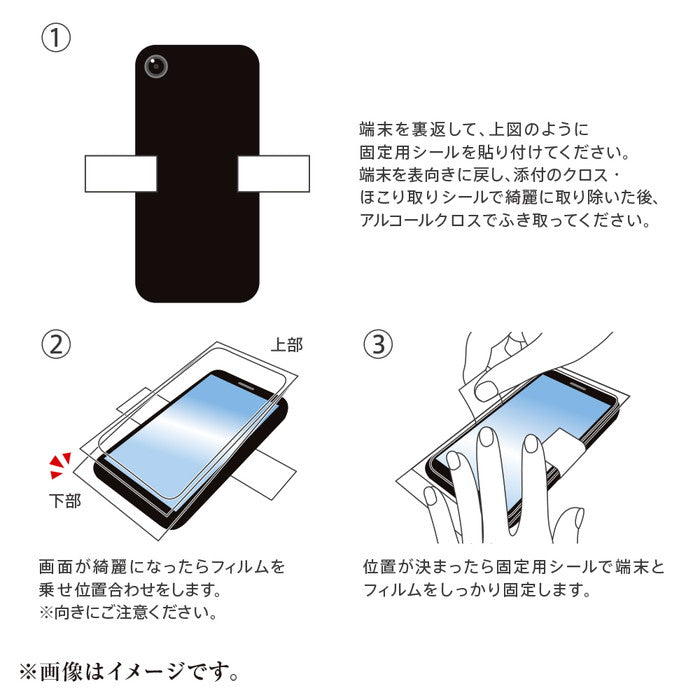 ①

端末を裏返して、上図のように固定用シールを貼り付けてください。端末を表向きに戻し、添付のクロス・ほこり取りシールで綺麗に取り除いた後、アルコールクロスでふき取ってください。

②

上部

下部

画面が綺麗になったらフィルムを乗せ位置合わせをします。
※向きにご注意ください。

③

位置が決まったら固定用シールで端末とフィルムをしっかり固定します。

※画像はイメージです。