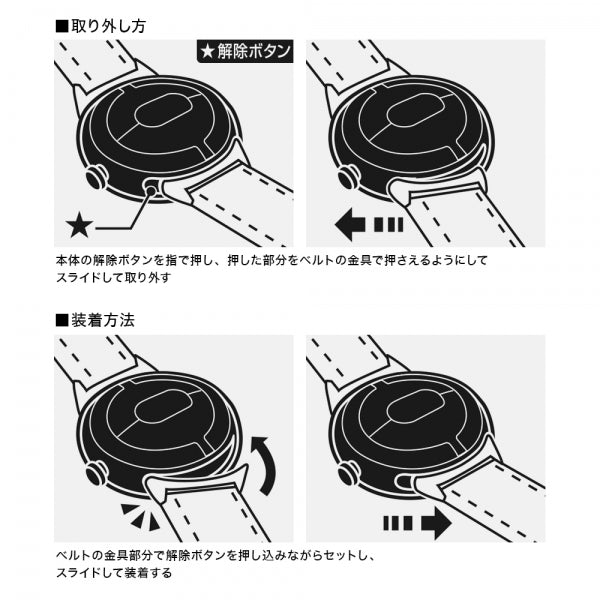 ■取り外し方

★解除ボタン

★

本体の解除ボタンを指で押し、押した部分をベルトの金具で押さえるようにしてスライドして取り外す

■装着方法

ベルトの金具部分で解除ボタンを押し込みながらセットし、スライドして装着する