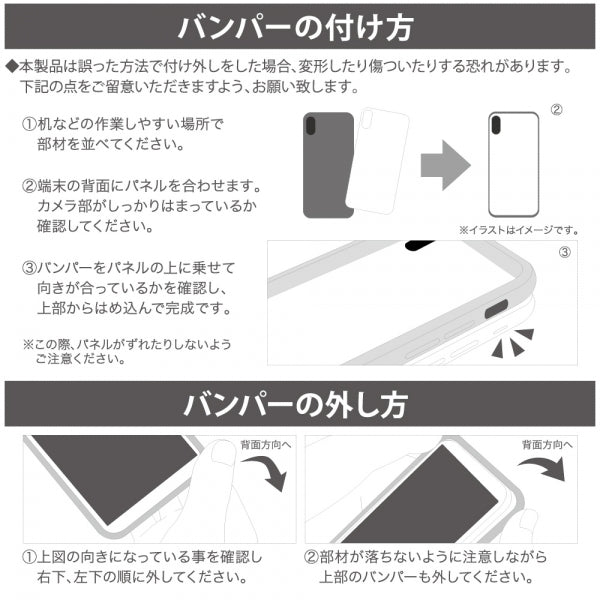 バンパーの付け方

◆本製品は誤った方法で付け外しをした場合、変形したり傷ついたりする恐れがあります。下記の点をご留意いただきますよう、お願い致します。

①机などの作業しやすい場所で部材を並べてください。

②端末の背面にパネルを合わせます。カメラ部がしっかりはまっているか確認してください。

③バンパーをパネルの上に乗せて向きが合っているかを確認し、上部からはめ込んで完成です。

※この際、パネルがずれたりしないようご注意ください。

②

※イラストはイメージです。

③

バンパーの外し方

背面方向へ

背面方向へ

①上図の向きになっている事を確認し右下、左下の順に外してください。

②部材が落ちないように注意しながら上部のバンパーも外してください。